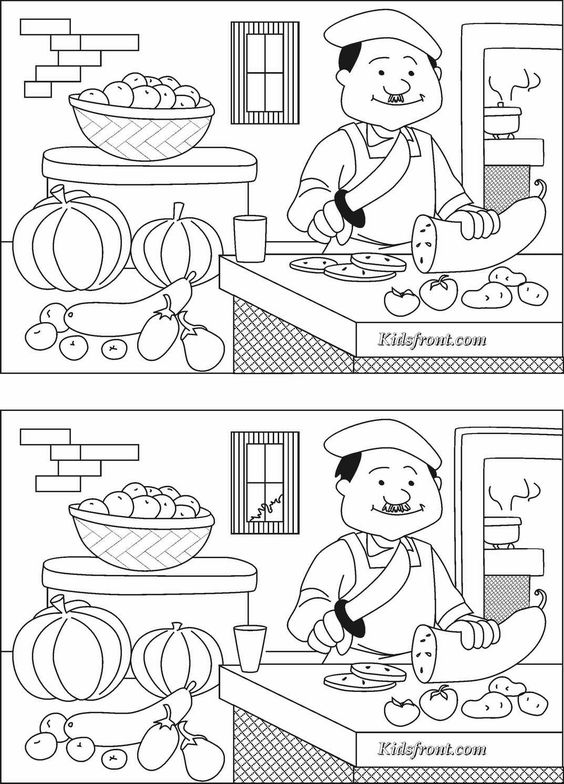 Kidsfront.com

Kidsfront.com